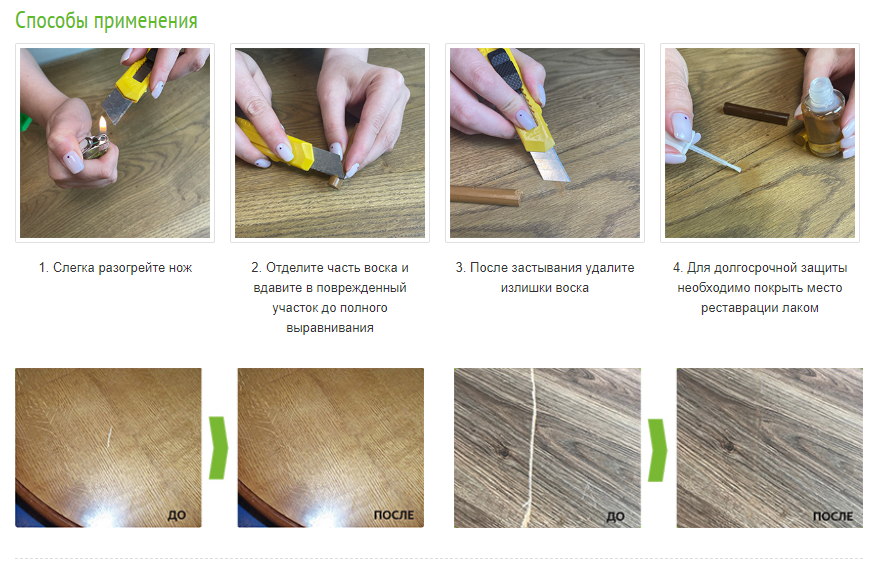 Способы применения

1. Слегка разогрейте нож

2. Отделите часть воска и вдавите в поврежденный участок до полного выравнивания

3. После застывания удалите излишки воска

4. Для долгосрочной защиты необходимо покрыть место реставрации лаком

ДО

ПОСЛЕ

ДО

ПОСЛЕ